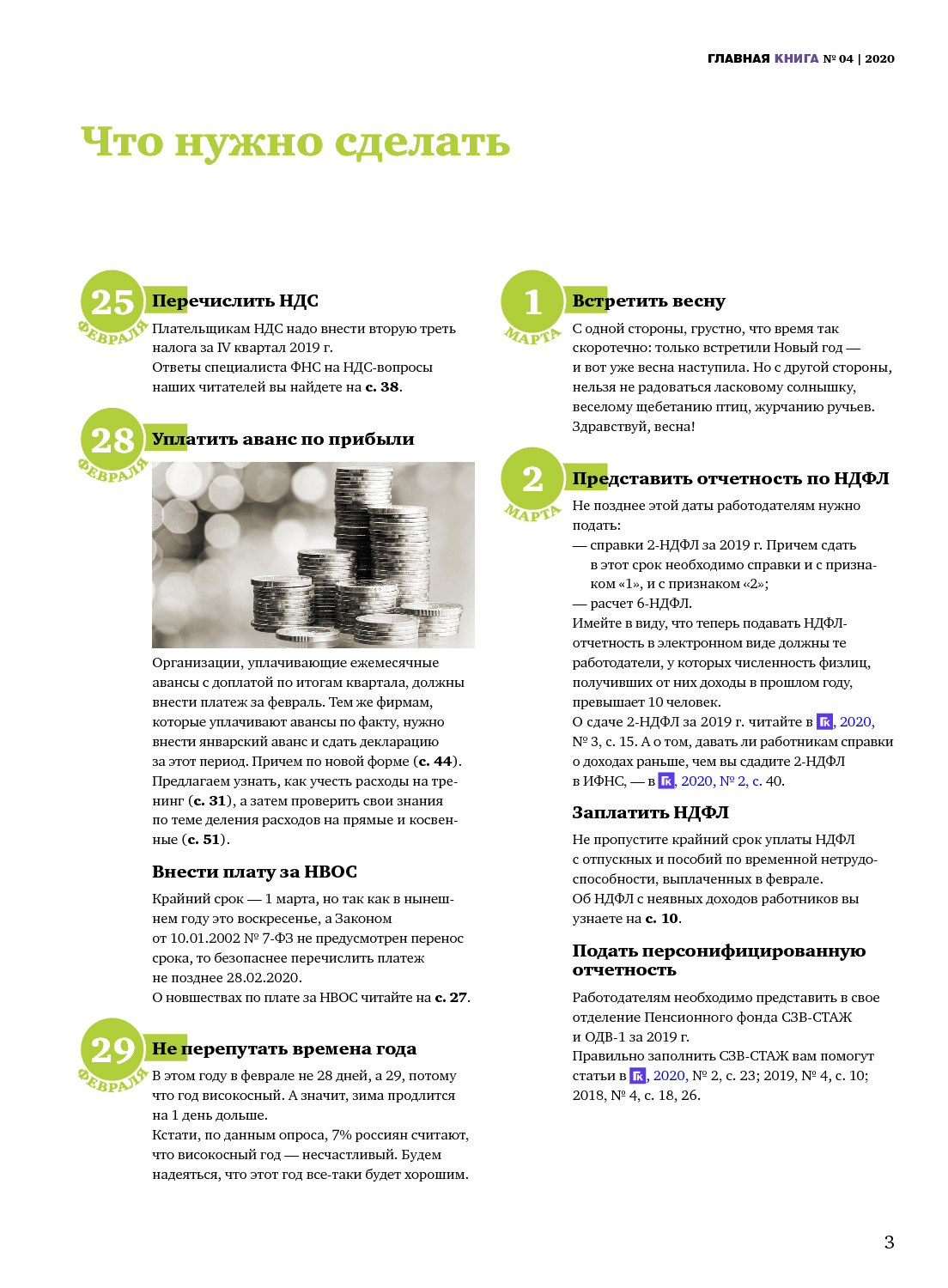 ГЛАВНАЯ КНИГА № 04 | 2020

Что нужно сделать

25 ФЕВРАЛЯ

Перечислить НДС

Плательщикам НДС надо внести вторую треть налога за IV квартал 2019 г.
Ответы специалиста ФНС на НДС-вопросы наших читателей вы найдете на с. 38.

28 ФЕВРАЛЯ

Уплатить аванс по прибыли

Организации, уплачивающие ежемесячные авансы с доплатой по итогам квартала, должны внести платеж за февраль. Тем же фирмам, которые уплачивают авансы по факту, нужно внести январский аванс и сдать декларацию за этот период. Причем по новой форме (с. 44).
Предлагаем узнать, как учесть расходы на тренинг (с. 31), а затем проверить свои знания по теме деления расходов на прямые и косвенные (с. 51).

Внести плату за НВОС

Крайний срок — 1 марта, но так как в нынешнем году это воскресенье, а Законом от 10.01.2002 № 7-ФЗ не предусмотрен перенос срока, то безопаснее перечислить платеж не позднее 28.02.2020.
О новшествах по плате за НВОС читайте на с. 27.

29 ФЕВРАЛЯ

Не перепутать времена года

В этом году в феврале не 28 дней, а 29, потому что год високосный. А значит, зима продлится на 1 день дольше.
Кстати, по данным опроса, 7% россиян считают, что високосный год — несчастливый. Будем надеяться, что этот год все-таки будет хорошим.

1 МАРТА

Встретить весну

С одной стороны, грустно, что время так скоротечно: только встретили Новый год — и вот уже весна наступила. Но с другой стороны, нельзя не радоваться ласковому солнышку, веселому щебетанию птиц, журчанию ручьев. Здравствуй, весна!

2 МАРТА

Представить отчетность по НДФЛ

Не позднее этой даты работодателям нужно подать:
— справки 2-НДФЛ за 2019 г. Причем сдать в этот срок необходимо справки и с признаком «1», и с признаком «2»;
— расчет 6-НДФЛ.
Имейте в виду, что теперь подавать НДФЛ-отчетность в электронном виде должны те работодатели, у которых численность физлиц, получивших от них доходы в прошлом году, превышает 10 человек.
О сдаче 2-НДФЛ за 2019 г. читайте в ГК, 2020, № 3, с. 15. А о том, давать ли работникам справки о доходах раньше, чем вы сдадите 2-НДФЛ в ИФНС, — в ГК, 2020, № 2, с. 40.

Заплатить НДФЛ

Не пропустите крайний срок уплаты НДФЛ с отпускных и пособий по временной нетрудоспособности, выплаченных в феврале.
Об НДФЛ с неявных доходов работников вы узнаете на с. 10.

Подать персонифицированную отчетность

Работодателям необходимо представить в свое отделение Пенсионного фонда СЗВ-СТАЖ и ОДВ-1 за 2019 г.
Правильно заполнить СЗВ-СТАЖ вам помогут статьи в ГК, 2020, № 2, с. 23; 2019, № 4, с. 10; 2018, № 4, с. 18, 26.

3