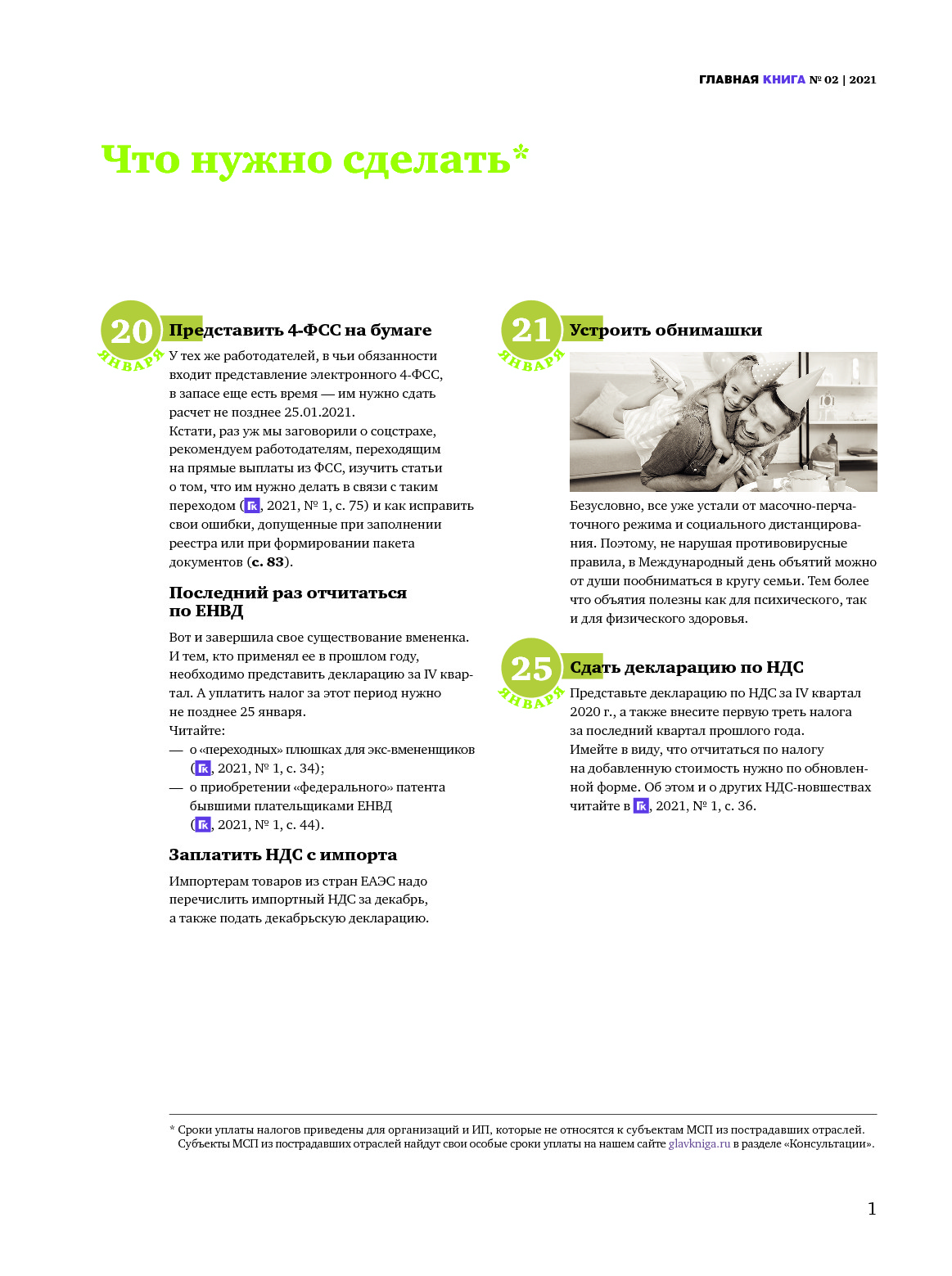 ГЛАВНАЯ КНИГА № 02 | 2021

Что нужно сделать*

20 ЯНВАРЯ

Представить 4-ФСС на бумаге

У тех же работодателей, в чьи обязанности входит представление электронного 4-ФСС, в запасе еще есть время — им нужно сдать расчет не позднее 25.01.2021.
Кстати, раз уж мы заговорили о соцстрахе, рекомендуем работодателям, переходящим на прямые выплаты из ФСС, изучить статьи о том, что им нужно делать в связи с таким переходом (ГК, 2021, № 1, с. 75) и как исправить свои ошибки, допущенные при заполнении реестра или при формировании пакета документов (с. 83).

Последний раз отчитаться по ЕНВД

Вот и завершила свое существование вмененка. И тем, кто применял ее в прошлом году, необходимо представить декларацию за IV квартал. А уплатить налог за этот период нужно не позднее 25 января.
Читайте:
— о «переходных» плюшках для экс-вмененщиков (ГК, 2021, № 1, с. 34);
— о приобретении «федерального» патента бывшими плательщиками ЕНВД (ГК, 2021, № 1, с. 44).

Заплатить НДС с импорта

Импортерам товаров из стран ЕАЭС надо перечислить импортный НДС за декабрь, а также подать декабрьскую декларацию.

21 ЯНВАРЯ

Устроить обнимашки

Безусловно, все уже устали от масочно-перчаточного режима и социального дистанцирования. Поэтому, не нарушая противовирусные правила, в Международный день объятий можно от души пообниматься в кругу семьи. Тем более что объятия полезны как для психического, так и для физического здоровья.

25 ЯНВАРЯ

Сдать декларацию по НДС

Представьте декларацию по НДС за IV квартал 2020 г., а также внесите первую треть налога за последний квартал прошлого года.
Имейте в виду, что отчитаться по налогу на добавленную стоимость нужно по обновленной форме. Об этом и о других НДС-новшествах читайте в ГК, 2021, № 1, с. 36.

* Сроки уплаты налогов приведены для организаций и ИП, которые не относятся к субъектам МСП из пострадавших отраслей. Субъекты МСП из пострадавших отраслей найдут свои особые сроки уплаты на нашем сайте glavkniga.ru в разделе «Консультации».

1