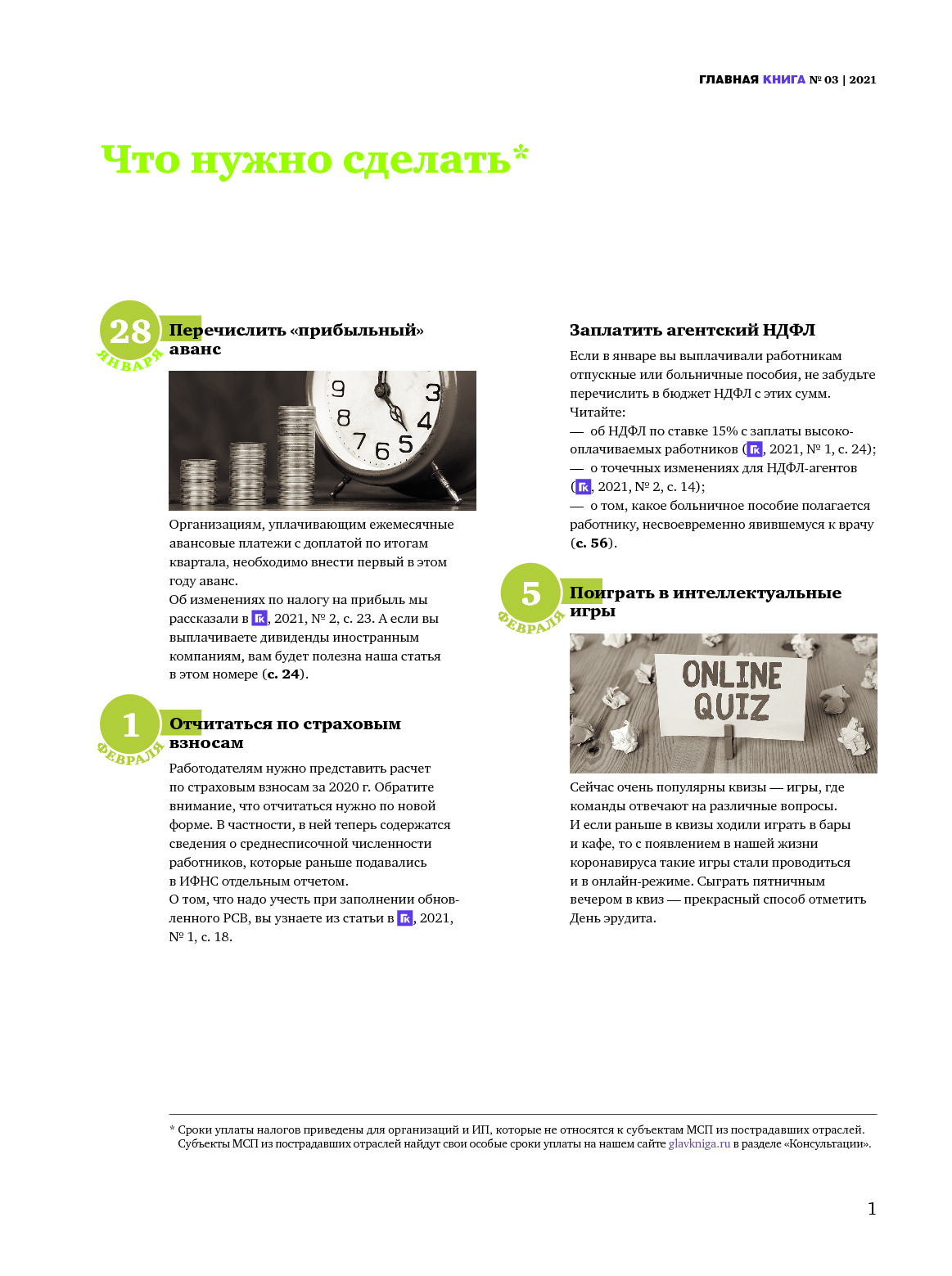 ГЛАВНАЯ КНИГА № 03 | 2021

Что нужно сделать*

28 ЯНВАРЯ

Перечислить «прибыльный» аванс

9 3 8 4 7 6 5

Организациям, уплачивающим ежемесячные авансовые платежи с доплатой по итогам квартала, необходимо внести первый в этом году аванс.
Об изменениях по налогу на прибыль мы рассказали в ГК, 2021, № 2, с. 23. А если вы выплачиваете дивиденды иностранным компаниям, вам будет полезна наша статья в этом номере (с. 24).

1 ФЕВРАЛЯ

Отчитаться по страховым взносам

Работодателям нужно представить расчет по страховым взносам за 2020 г. Обратите внимание, что отчитаться нужно по новой форме. В частности, в ней теперь содержатся сведения о среднесписочной численности работников, которые раньше подавались в ИФНС отдельным отчетом.
О том, что надо учесть при заполнении обновленного РСВ, вы узнаете из статьи в ГК, 2021, № 1, с. 18.

Заплатить агентский НДФЛ

Если в январе вы выплачивали работникам отпускные или больничные пособия, не забудьте перечислить в бюджет НДФЛ с этих сумм.
Читайте:
— об НДФЛ по ставке 15% с заплаты высокооплачиваемых работников (ГК, 2021, № 1, с. 24);
— о точечных изменениях для НДФЛ-агентов (ГК, 2021, № 2, с. 14);
— о том, какое больничное пособие полагается работнику, несвоевременно явившемуся к врачу (с. 56).

5 ФЕВРАЛЯ

Поиграть в интеллектуальные игры

ONLINE QUIZ

Сейчас очень популярны квизы — игры, где команды отвечают на различные вопросы.
И если раньше в квизы ходили играть в бары и кафе, то с появлением в нашей жизни коронавируса такие игры стали проводиться и в онлайн-режиме. Сыграть пятничным вечером в квиз — прекрасный способ отметить День эрудита.

* Сроки уплаты налогов приведены для организаций и ИП, которые не относятся к субъектам МСП из пострадавших отраслей. Субъекты МСП из пострадавших отраслей найдут свои особые сроки уплаты на нашем сайте glavkniga.ru в разделе «Консультации».

1