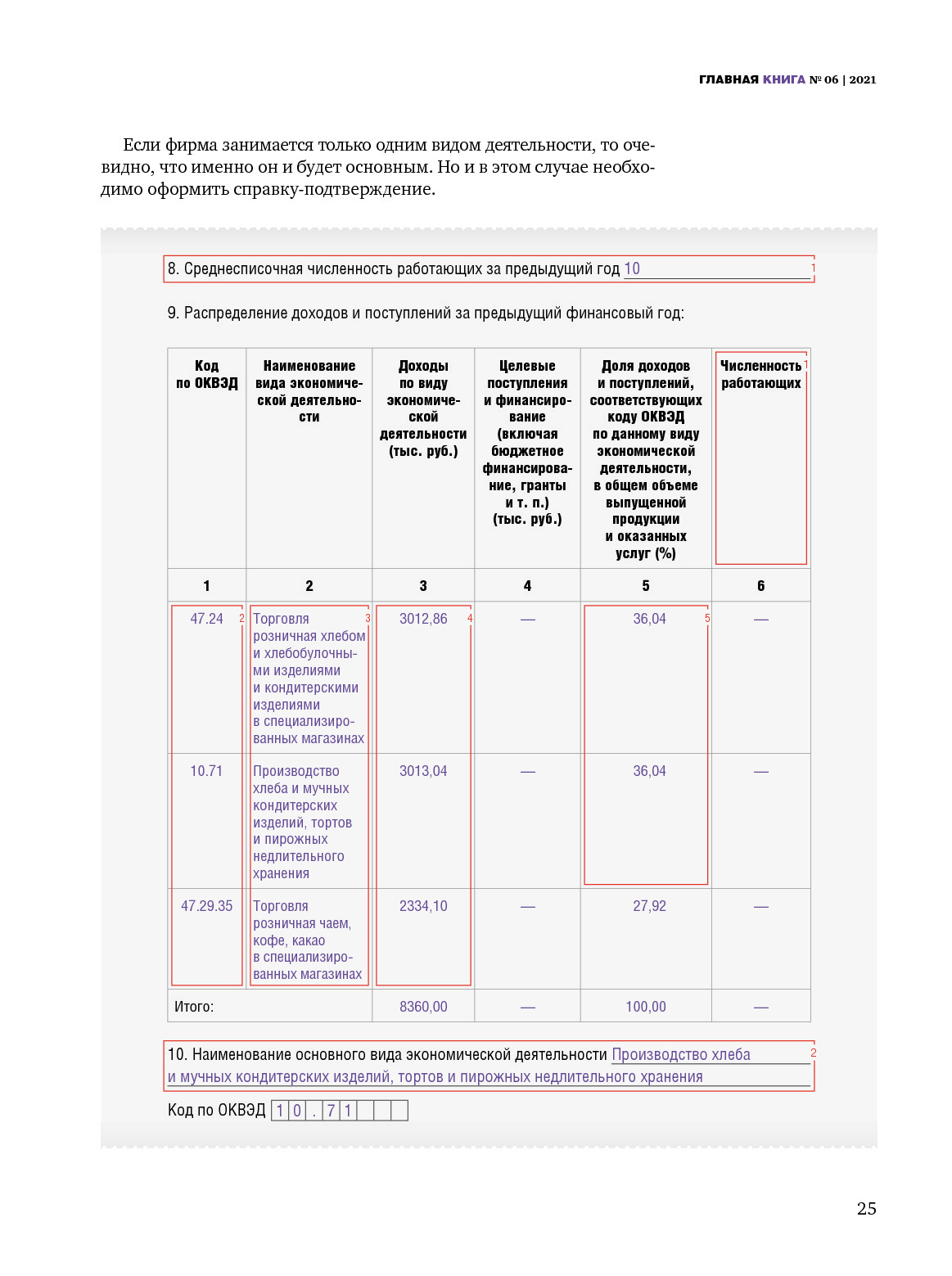 ГЛАВНАЯ КНИГА № 06 | 2021

Если фирма занимается только одним видом деятельности, то очевидно, что именно он и будет основным. Но и в этом случае необходимо оформить справку-подтверждение.

8. Среднесписочная численность работающих за предыдущий год 10 1

9. Распределение доходов и поступлений за предыдущий финансовый год:

| Код по ОКВЭД | Наименование вида экономической деятельности | Доходы по виду экономической деятельности (тыс. руб.) | Целевые поступления и финансирование (включая бюджетное финансирование, гранты и т. п.) (тыс. руб.) | Доля доходов и поступлений, соответствующих коду ОКВЭД по данному виду экономической деятельности, в общем объеме выпущенной продукции и оказанных услуг (%) | Численность работающих 1 |
|---|---|---|---|---|---|
| 1 | 2 | 3 | 4 | 5 | 6 |
| 47.24 2 | Торговля розничная хлебом и хлебобулочными изделиями и кондитерскими изделиями в специализированных магазинах 3 | 3012,86 4 | — | 36,04 5 | — |
| 10.71 | Производство хлеба и мучных кондитерских изделий, тортов и пирожных недлительного хранения | 3013,04 | — | 36,04 | — |
| 47.29.35 | Торговля розничная чаем, кофе, какао в специализированных магазинах | 2334,10 | — | 27,92 | — |
| Итого: | | 8360,00 | — | 100,00 | — |

10. Наименование основного вида экономической деятельности Производство хлеба и мучных кондитерских изделий, тортов и пирожных недлительного хранения 2

Код по ОКВЭД 1 0 . 7 1

25