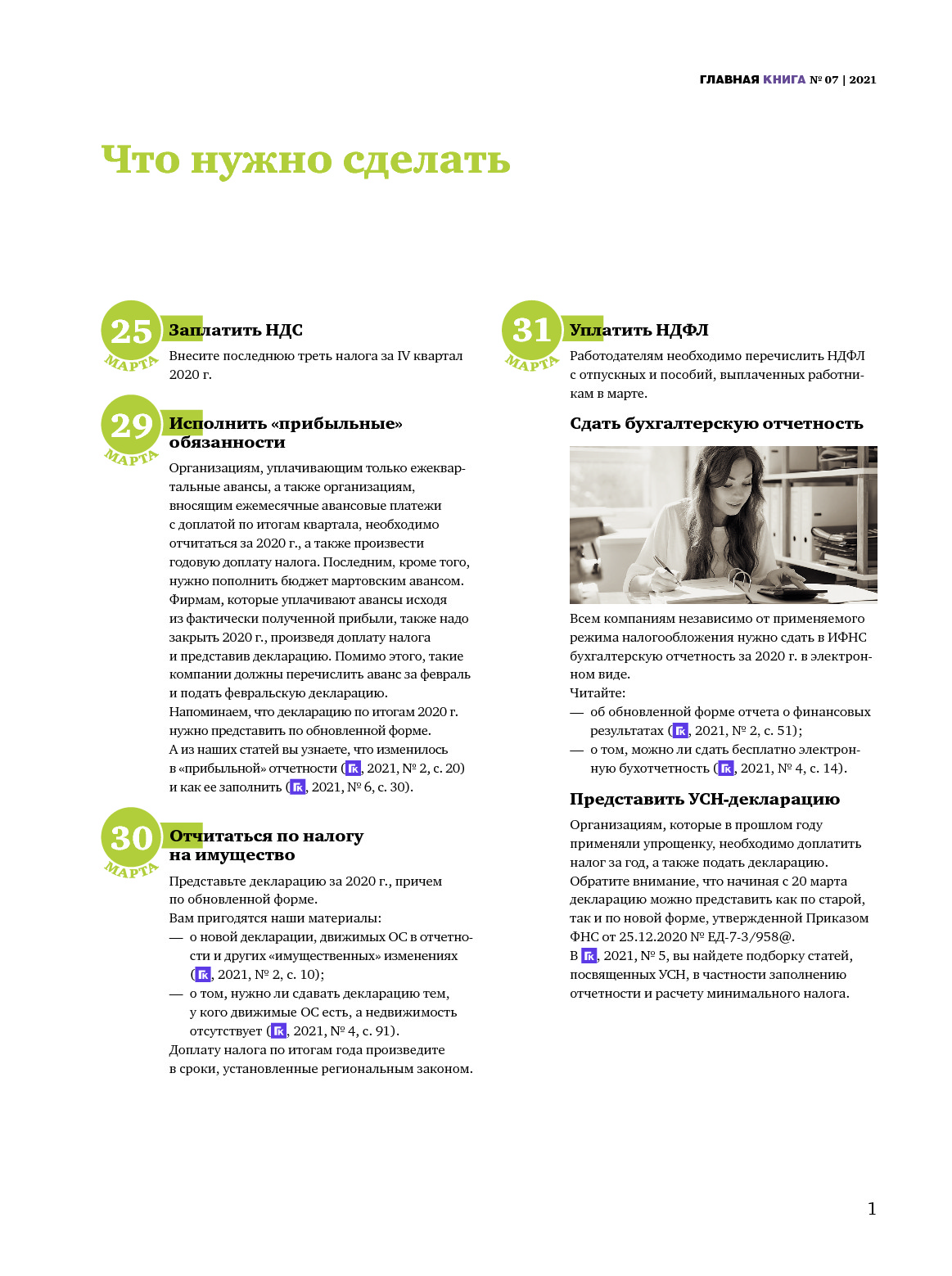 ГЛАВНАЯ КНИГА № 07 | 2021

Что нужно сделать

25 МАРТА

Заплатить НДС

Внесите последнюю треть налога за IV квартал 2020 г.

29 МАРТА

Исполнить «прибыльные» обязанности

Организациям, уплачивающим только ежеквартальные авансы, а также организациям, вносящим ежемесячные авансовые платежи с доплатой по итогам квартала, необходимо отчитаться за 2020 г., а также произвести годовую доплату налога. Последним, кроме того, нужно пополнить бюджет мартовским авансом. Фирмам, которые уплачивают авансы исходя из фактически полученной прибыли, также надо закрыть 2020 г., произведя доплату налога и представив декларацию. Помимо этого, такие компании должны перечислить аванс за февраль и подать февральскую декларацию.
Напоминаем, что декларацию по итогам 2020 г. нужно представить по обновленной форме.
А из наших статей вы узнаете, что изменилось в «прибыльной» отчетности (ГК, 2021, № 2, с. 20) и как ее заполнить (ГК, 2021, № 6, с. 30).

30 МАРТА

Отчитаться по налогу на имущество

Представьте декларацию за 2020 г., причем по обновленной форме.
Вам пригодятся наши материалы:
— о новой декларации, движимых ОС в отчетности и других «имущественных» изменениях (ГК, 2021, № 2, с. 10);
— о том, нужно ли сдавать декларацию тем, у кого движимые ОС есть, а недвижимость отсутствует (ГК, 2021, № 4, с. 91).
Доплату налога по итогам года произведите в сроки, установленные региональным законом.

31 МАРТА

Уплатить НДФЛ

Работодателям необходимо перечислить НДФЛ с отпускных и пособий, выплаченных работникам в марте.

Сдать бухгалтерскую отчетность

Всем компаниям независимо от применяемого режима налогообложения нужно сдать в ИФНС бухгалтерскую отчетность за 2020 г. в электронном виде.
Читайте:
— об обновленной форме отчета о финансовых результатах (ГК, 2021, № 2, с. 51);
— о том, можно ли сдать бесплатно электронную бухотчетность (ГК, 2021, № 4, с. 14).

Представить УСН-декларацию

Организациям, которые в прошлом году применяли упрощенку, необходимо доплатить налог за год, а также подать декларацию.
Обратите внимание, что начиная с 20 марта декларацию можно представить как по старой, так и по новой форме, утвержденной Приказом ФНС от 25.12.2020 № ЕД-7-3/958@.
В ГК, 2021, № 5, вы найдете подборку статей, посвященных УСН, в частности заполнению отчетности и расчету минимального налога.

1