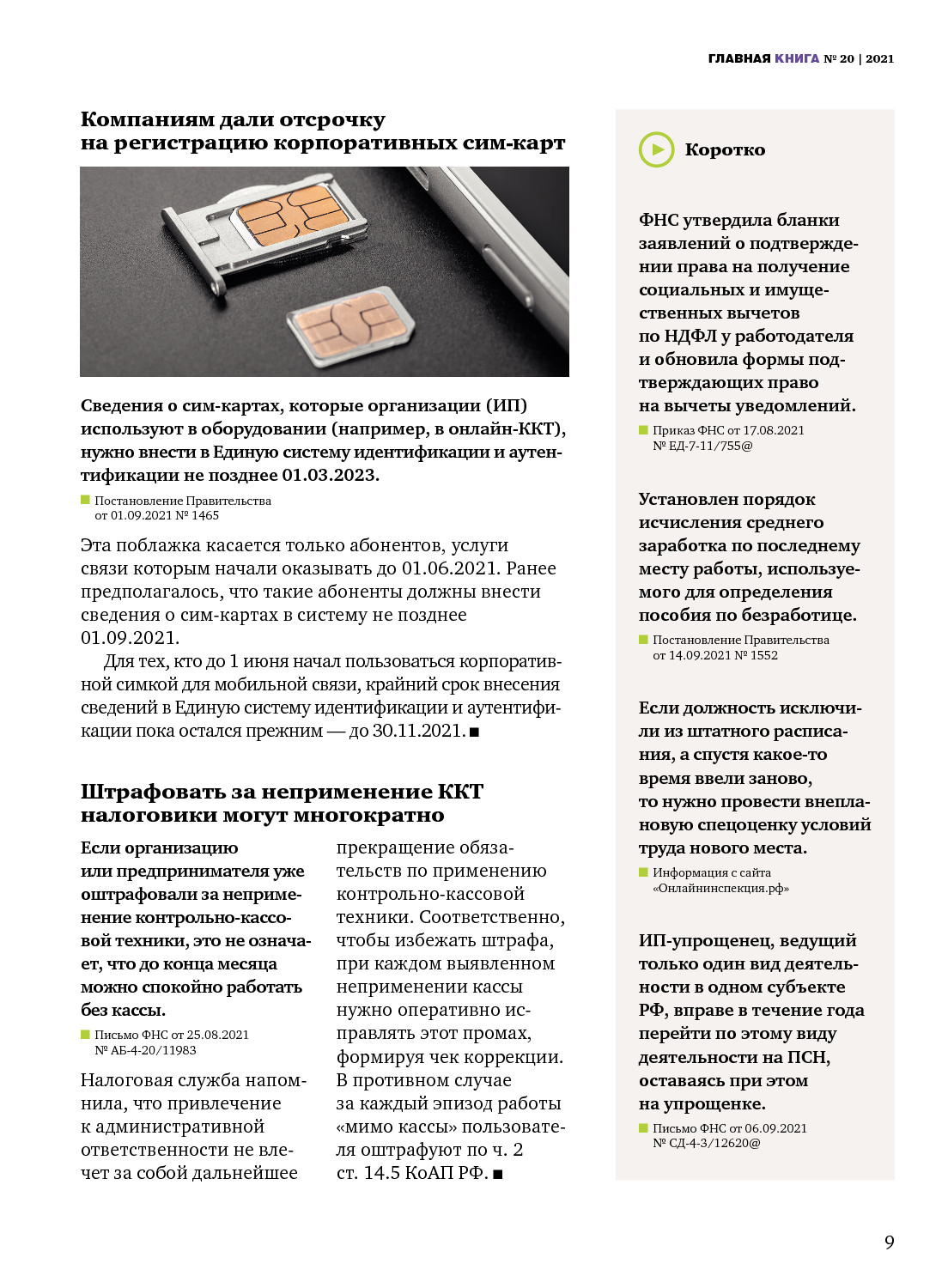 ГЛАВНАЯ КНИГА № 20 | 2021

Компаниям дали отсрочку на регистрацию корпоративных сим-карт

Сведения о сим-картах, которые организации (ИП) используют в оборудовании (например, в онлайн-ККТ), нужно внести в Единую систему идентификации и аутентификации не позднее 01.03.2023.

Постановление Правительства от 01.09.2021 № 1465

Эта поблажка касается только абонентов, услуги связи которым начали оказывать до 01.06.2021. Ранее предполагалось, что такие абоненты должны внести сведения о сим-картах в систему не позднее 01.09.2021.

Для тех, кто до 1 июня начал пользоваться корпоративной симкой для мобильной связи, крайний срок внесения сведений в Единую систему идентификации и аутентификации пока остался прежним — до 30.11.2021. ■

Штрафовать за неприменение ККТ налоговики могут многократно

Если организацию или предпринимателя уже оштрафовали за неприменение контрольно-кассовой техники, это не означает, что до конца месяца можно спокойно работать без кассы.

Письмо ФНС от 25.08.2021 № АБ-4-20/11983

Налоговая служба напомнила, что привлечение к административной ответственности не влечет за собой дальнейшее прекращение обязательств по применению контрольно-кассовой техники. Соответственно, чтобы избежать штрафа, при каждом выявленном неприменении кассы нужно оперативно исправлять этот промах, формируя чек коррекции. В противном случае за каждый эпизод работы «мимо кассы» пользователя оштрафуют по ч. 2 ст. 14.5 КоАП РФ. ■

Коротко

ФНС утвердила бланки заявлений о подтверждении права на получение социальных и имущественных вычетов по НДФЛ у работодателя и обновила формы подтверждающих право на вычеты уведомлений.

Приказ ФНС от 17.08.2021 № ЕД-7-11/755@

Установлен порядок исчисления среднего заработка по последнему месту работы, используемого для определения пособия по безработице.

Постановление Правительства от 14.09.2021 № 1552

Если должность исключили из штатного расписания, а спустя какое-то время ввели заново, то нужно провести внеплановую спецоценку условий труда нового места.

Информация с сайта «Онлайнинспекция.рф»

ИП-упрощенец, ведущий только один вид деятельности в одном субъекте РФ, вправе в течение года перейти по этому виду деятельности на ПСН, оставаясь при этом на упрощенке.

Письмо ФНС от 06.09.2021 № СД-4-3/12620@

9