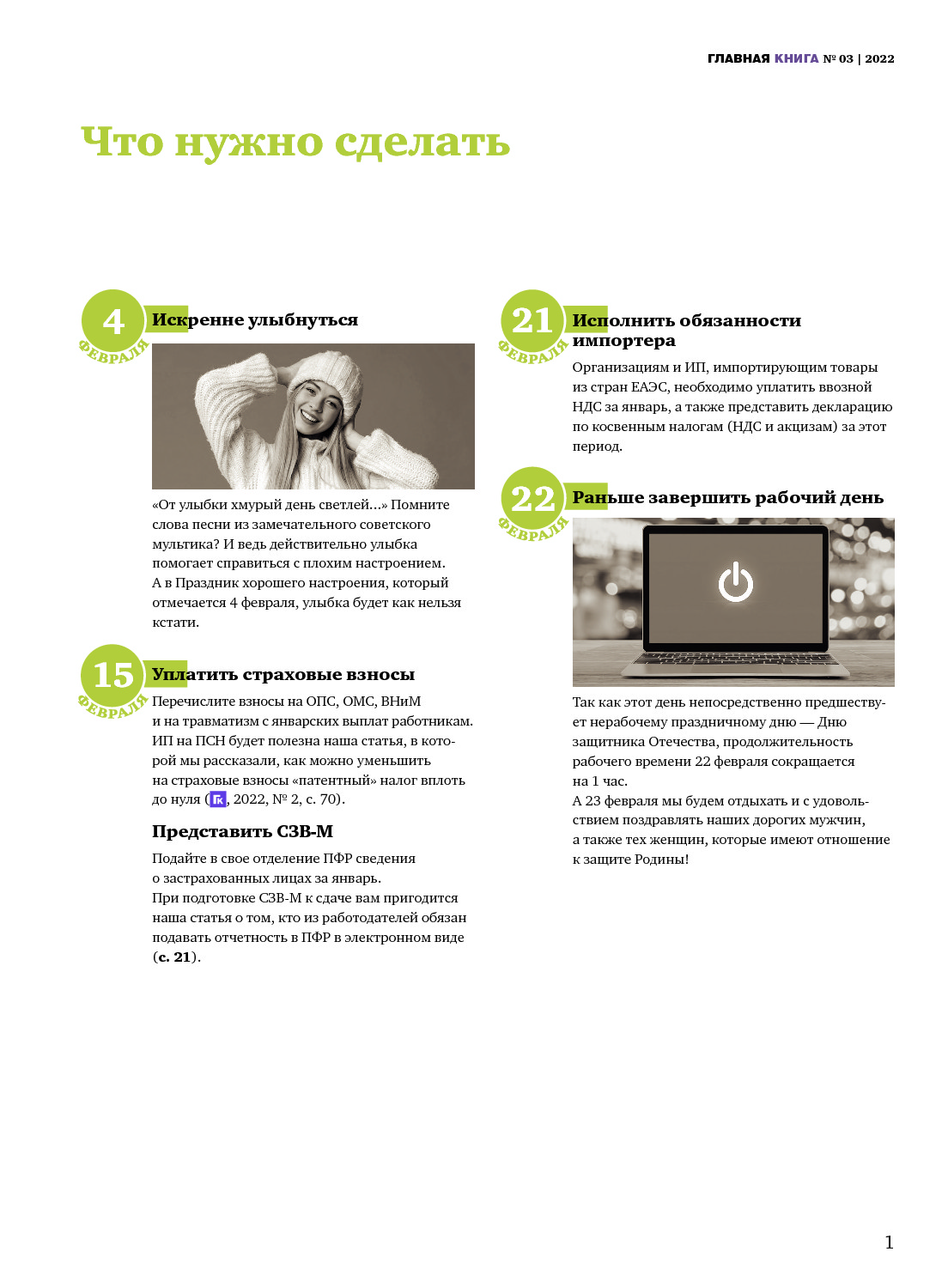 ГЛАВНАЯ КНИГА № 03 | 2022

Что нужно сделать

4 ФЕВРАЛЯ

Искренне улыбнуться

«От улыбки хмурый день светлей...» Помните слова песни из замечательного советского мультика? И ведь действительно улыбка помогает справиться с плохим настроением. А в Праздник хорошего настроения, который отмечается 4 февраля, улыбка будет как нельзя кстати.

15 ФЕВРАЛЯ

Уплатить страховые взносы

Перечислите взносы на ОПС, ОМС, ВНиМ и на травматизм с январских выплат работникам. ИП на ПСН будет полезна наша статья, в которой мы рассказали, как можно уменьшить на страховые взносы «патентный» налог вплоть до нуля (ГК, 2022, № 2, с. 70).

Представить СЗВ-М

Подайте в свое отделение ПФР сведения о застрахованных лицах за январь.
При подготовке СЗВ-М к сдаче вам пригодится наша статья о том, кто из работодателей обязан подавать отчетность в ПФР в электронном виде (с. 21).

21 ФЕВРАЛЯ

Исполнить обязанности импортера

Организациям и ИП, импортирующим товары из стран ЕАЭС, необходимо уплатить ввозной НДС за январь, а также представить декларацию по косвенным налогам (НДС и акцизам) за этот период.

22 ФЕВРАЛЯ

Раньше завершить рабочий день

Так как этот день непосредственно предшествует нерабочему праздничному дню — Дню защитника Отечества, продолжительность рабочего времени 22 февраля сокращается на 1 час.
А 23 февраля мы будем отдыхать и с удовольствием поздравлять наших дорогих мужчин, а также тех женщин, которые имеют отношение к защите Родины!

1