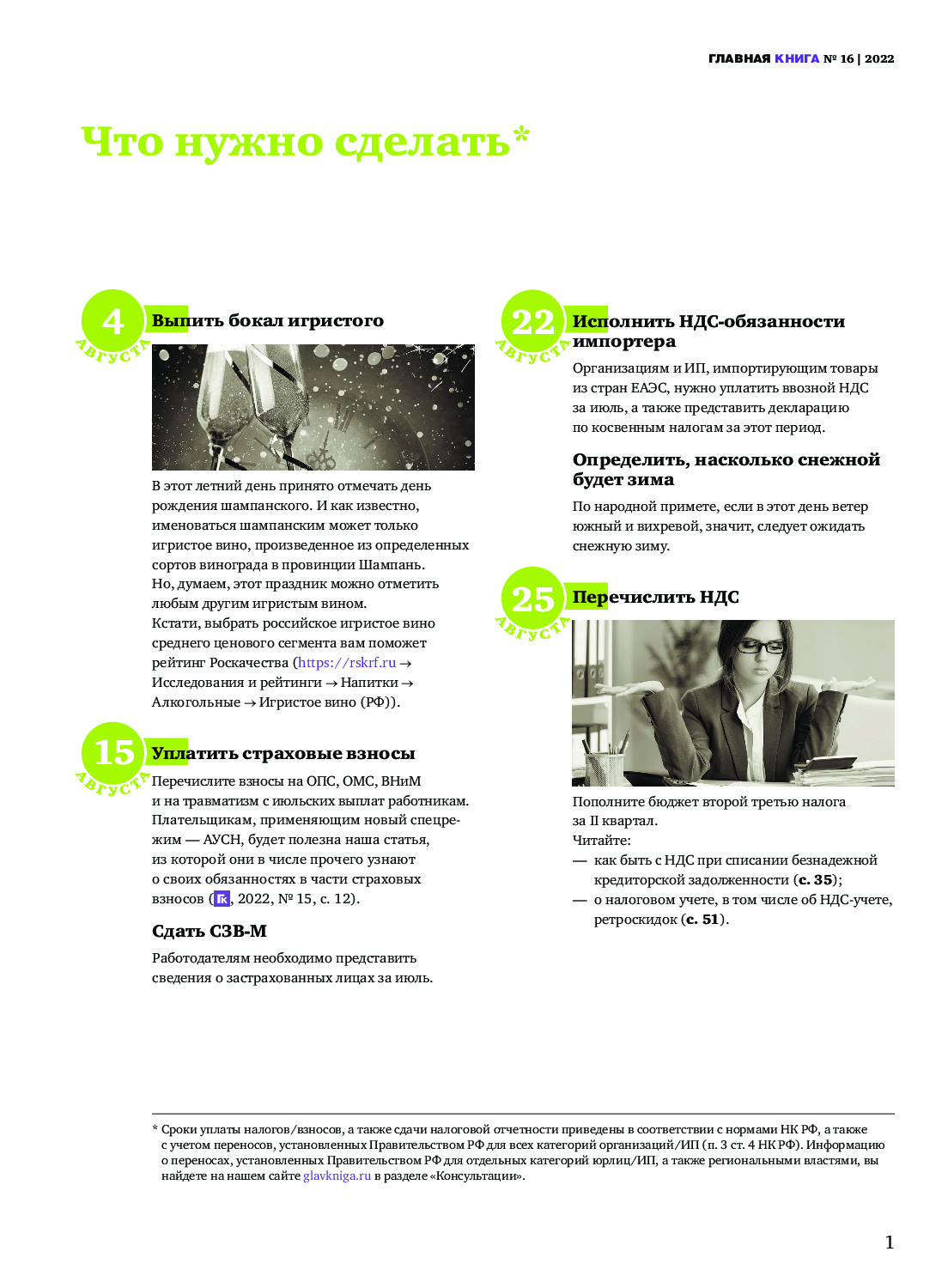 ГЛАВНАЯ КНИГА № 16 | 2022

Что нужно сделать*

4 АВГУСТА

Выпить бокал игристого

В этот летний день принято отмечать день рождения шампанского. И как известно, именоваться шампанским может только игристое вино, произведенное из определенных сортов винограда в провинции Шампань. Но, думаем, этот праздник можно отметить любым другим игристым вином. Кстати, выбрать российское игристое вино среднего ценового сегмента вам поможет рейтинг Роскачества (https://rskrf.ru → Исследования и рейтинги → Напитки → Алкогольные → Игристое вино (РФ)).

15 АВГУСТА

Уплатить страховые взносы

Перечислите взносы на ОПС, ОМС, ВНиМ и на травматизм с июльских выплат работникам. Плательщикам, применяющим новый спецрежим — АУСН, будет полезна наша статья, из которой они в числе прочего узнают о своих обязанностях в части страховых взносов (ГК, 2022, № 15, с. 12).

Сдать СЗВ-М

Работодателям необходимо представить сведения о застрахованных лицах за июль.

22 АВГУСТА

Исполнить НДС-обязанности импортера

Организациям и ИП, импортирующим товары из стран ЕАЭС, нужно уплатить ввозной НДС за июль, а также представить декларацию по косвенным налогам за этот период.

Определить, насколько снежной будет зима

По народной примете, если в этот день ветер южный и вихревой, значит, следует ожидать снежную зиму.

25 АВГУСТА

Перечислить НДС

Пополните бюджет второй третью налога за II квартал.
Читайте:
— как быть с НДС при списании безнадежной кредиторской задолженности (с. 35);
— о налоговом учете, в том числе об НДС-учете, ретроскидок (с. 51).

* Сроки уплаты налогов/взносов, а также сдачи налоговой отчетности приведены в соответствии с нормами НК РФ, а также с учетом переносов, установленных Правительством РФ для всех категорий организаций/ИП (п. 3 ст. 4 НК РФ). Информацию о переносах, установленных Правительством РФ для отдельных категорий юрлиц/ИП, а также региональными властями, вы найдете на нашем сайте glavkniga.ru в разделе «Консультации».

1